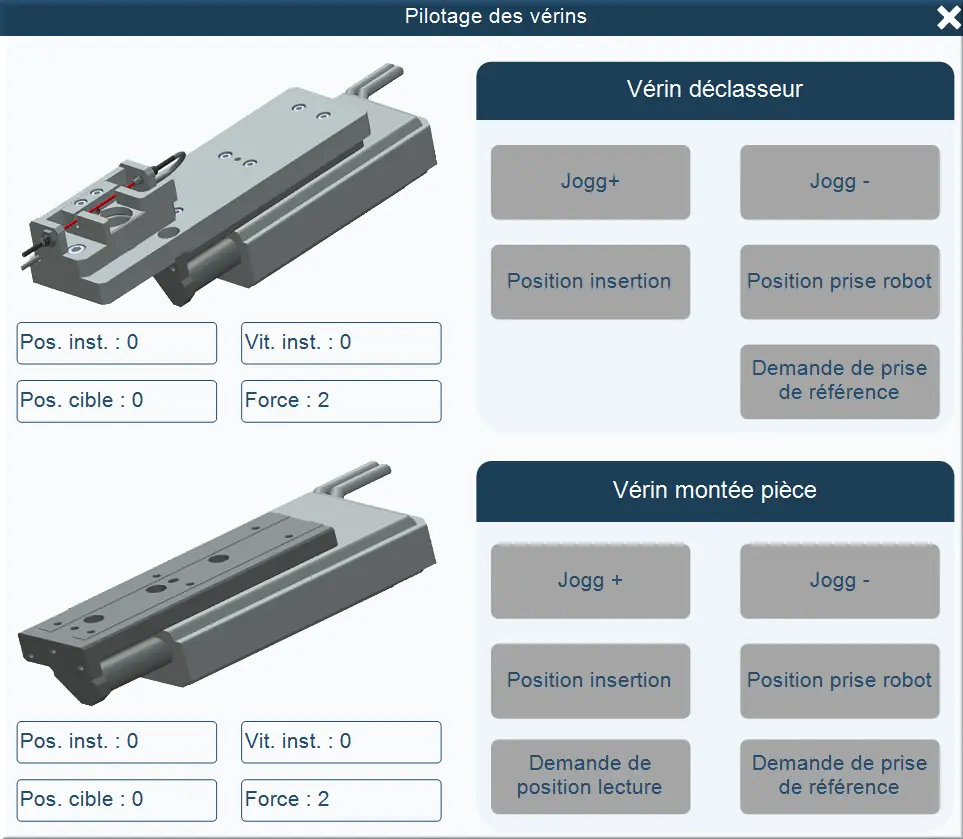 Pilotage des vérins

Pos. inst. : 0
Vit. inst. : 0
Pos. cible : 0
Force : 2

Vérin déclasseur

Jogg+
Jogg -
Position insertion
Position prise robot
Demande de prise de référence

Pos. inst. : 0
Vit. inst. : 0
Pos. cible : 0
Force : 2

Vérin montée pièce

Jogg +
Jogg -
Position insertion
Position prise robot
Demande de position lecture
Demande de prise de référence